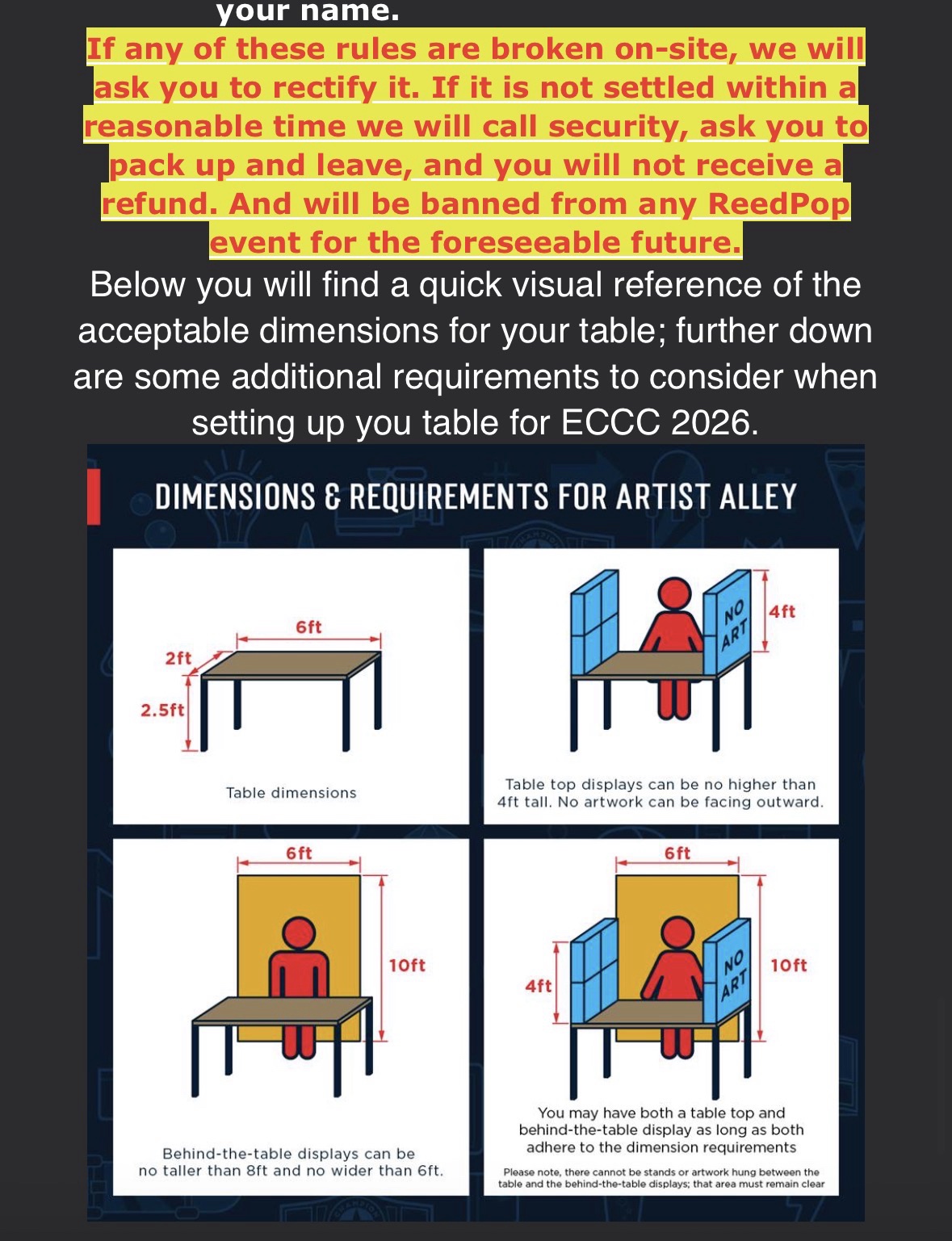 your name.

If any of these rules are broken on-site, we will ask you to rectify it. If it is not settled within a reasonable time we will call security, ask you to pack up and leave, and you will not receive a refund. And will be banned from any ReedPop event for the foreseeable future.

Below you will find a quick visual reference of the acceptable dimensions for your table; further down are some additional requirements to consider when setting up you table for ECCC 2026.

DIMENSIONS & REQUIREMENTS FOR ARTIST ALLEY

6ft
2ft
2.5ft
Table dimensions

NO ART
4ft
Table top displays can be no higher than 4ft tall. No artwork can be facing outward.

6ft
10ft
Behind-the-table displays can be no taller than 8ft and no wider than 6ft.

6ft
4ft
NO ART
10ft
You may have both a table top and behind-the-table display as long as both adhere to the dimension requirements

Please note, there cannot be stands or artwork hung between the table and the behind-the-table displays; that area must remain clear