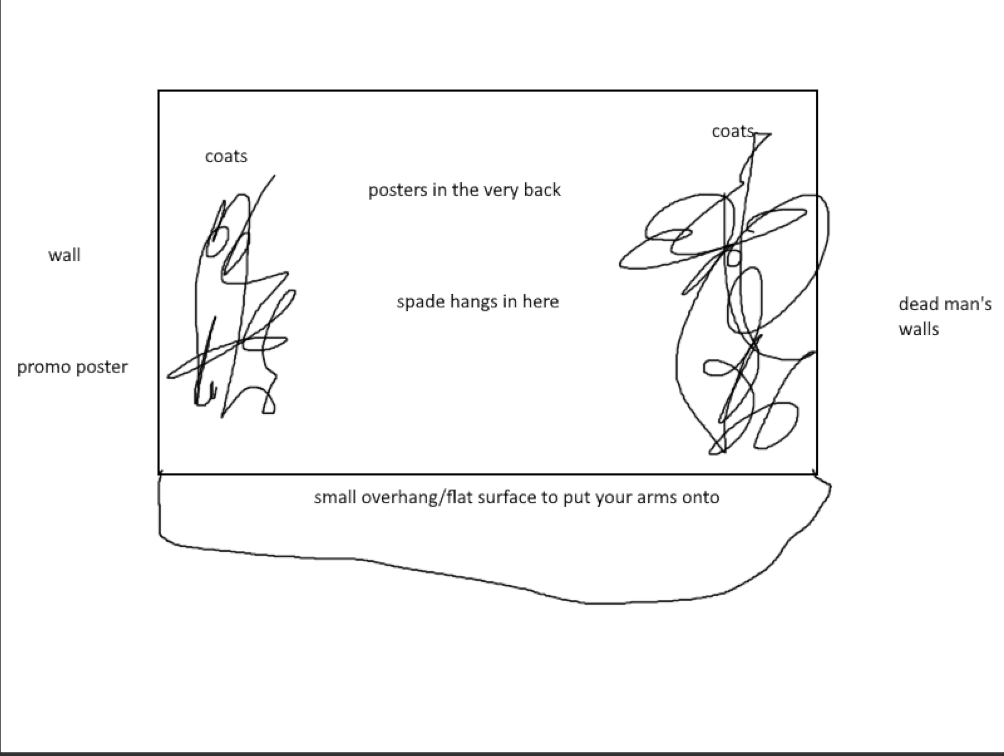 coats

coats

posters in the very back

wall

spade hangs in here

dead man's walls

promo poster

small overhang/flat surface to put your arms onto