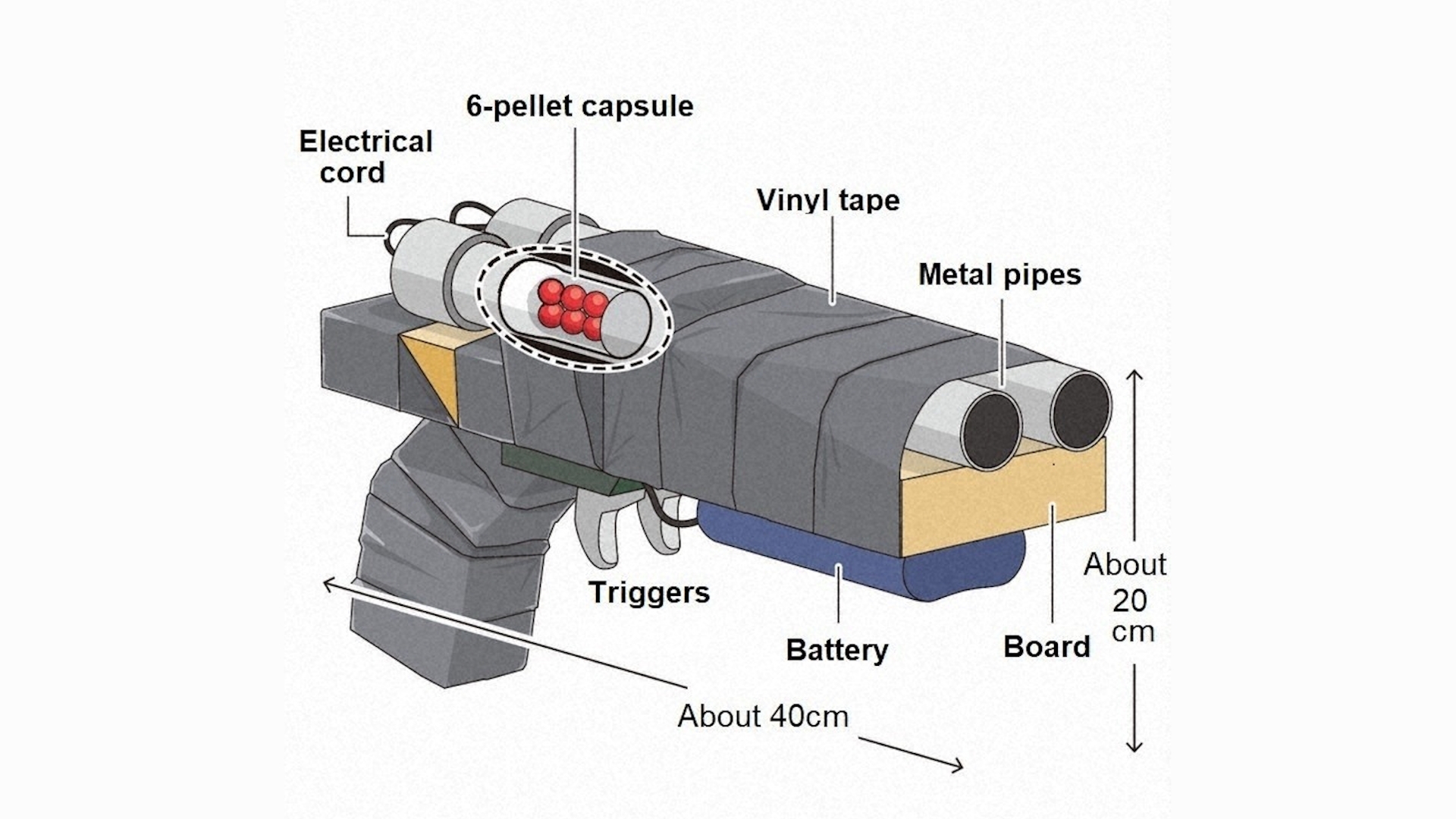 6-pellet capsule

Electrical cord

Vinyl tape

Metal pipes

Triggers

Battery

Board

About 20 cm

About 40cm