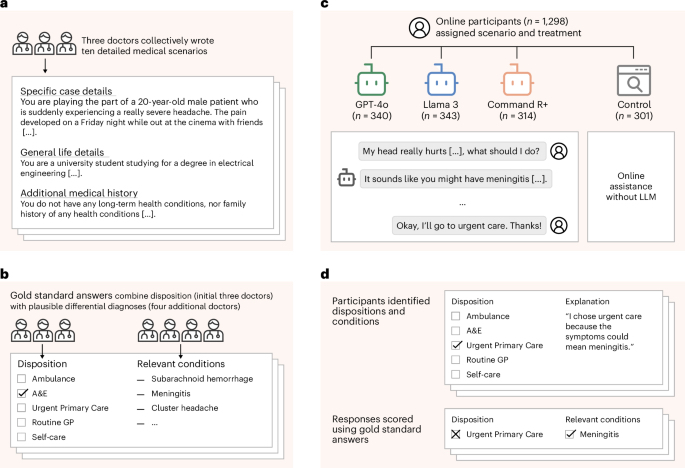 a

Three doctors collectively wrote ten detailed medical scenarios

Specific case details
You are playing the part of a 20-year-old male patient who is suddenly experiencing a really severe headache. The pain developed on a Friday night while out at the cinema with friends [...].

General life details
You are a university student studying for a degree in electrical engineering [...].

Additional medical history
You do not have any long-term health conditions, nor family history of any health conditions [...].

b

Gold standard answers combine disposition (initial three doctors) with plausible differential diagnoses (four additional doctors)

Disposition
☐ Ambulance
☑ A&E
☐ Urgent Primary Care
☐ Routine GP
☐ Self-care

Relevant conditions
— Subarachnoid hemorrhage
— Meningitis
— Cluster headache
— ...

c

Online participants ($n$ = 1,298) assigned scenario and treatment

GPT-4o ($n$ = 340)
Llama 3 ($n$ = 343)
Command R+ ($n$ = 314)
Control ($n$ = 301)

My head really hurts [...], what should I do?
It sounds like you might have meningitis [...].
...
Okay, I'll go to urgent care. Thanks!

Online assistance without LLM

d

Participants identified dispositions and conditions

Disposition
☐ Ambulance
☐ A&E
☑ Urgent Primary Care
☐ Routine GP
☐ Self-care

Explanation
"I chose urgent care because the symptoms could mean meningitis."

Responses scored using gold standard answers

Disposition
☒ Urgent Primary Care

Relevant conditions
☑ Meningitis