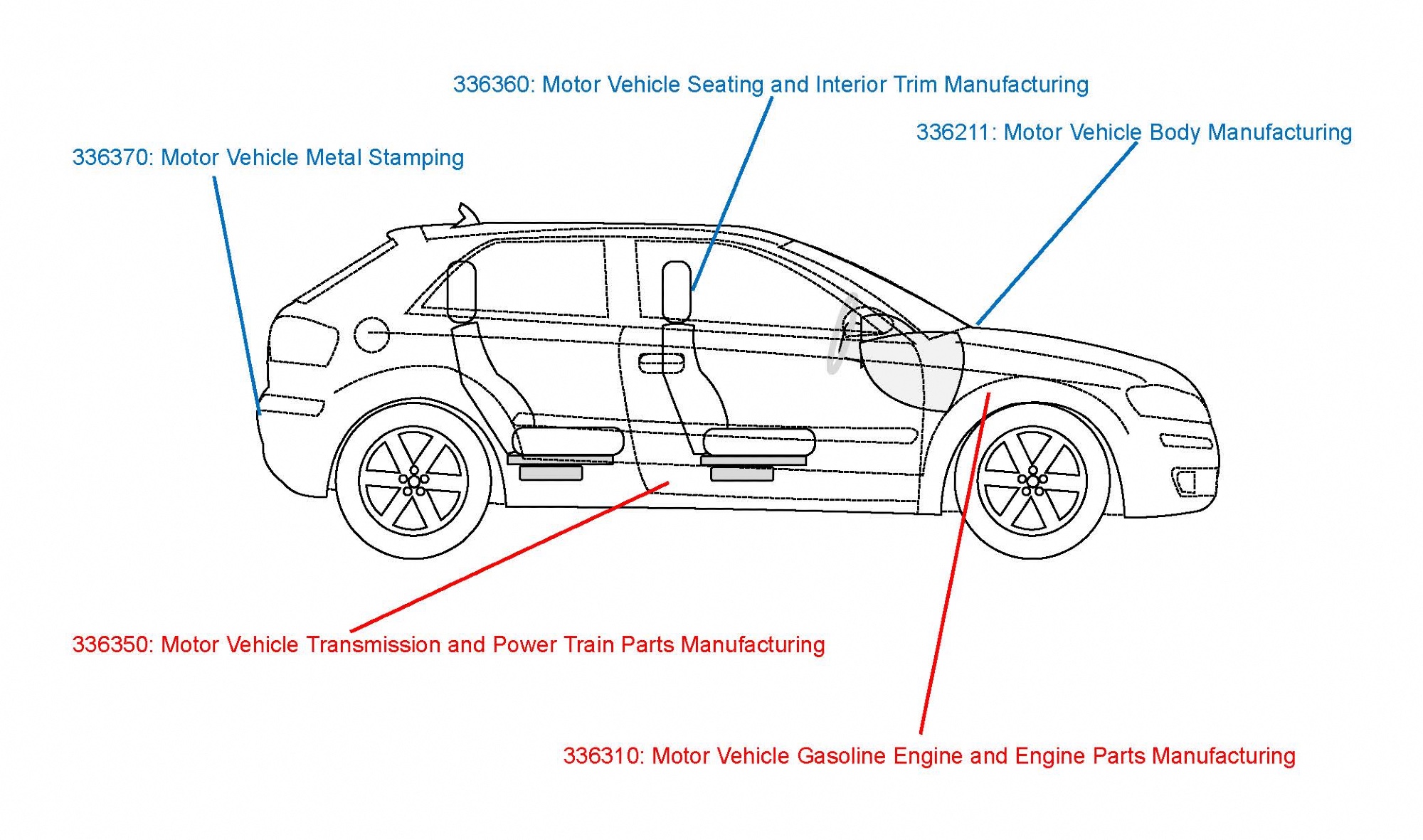 336360: Motor Vehicle Seating and Interior Trim Manufacturing

336211: Motor Vehicle Body Manufacturing

336370: Motor Vehicle Metal Stamping

336350: Motor Vehicle Transmission and Power Train Parts Manufacturing

336310: Motor Vehicle Gasoline Engine and Engine Parts Manufacturing