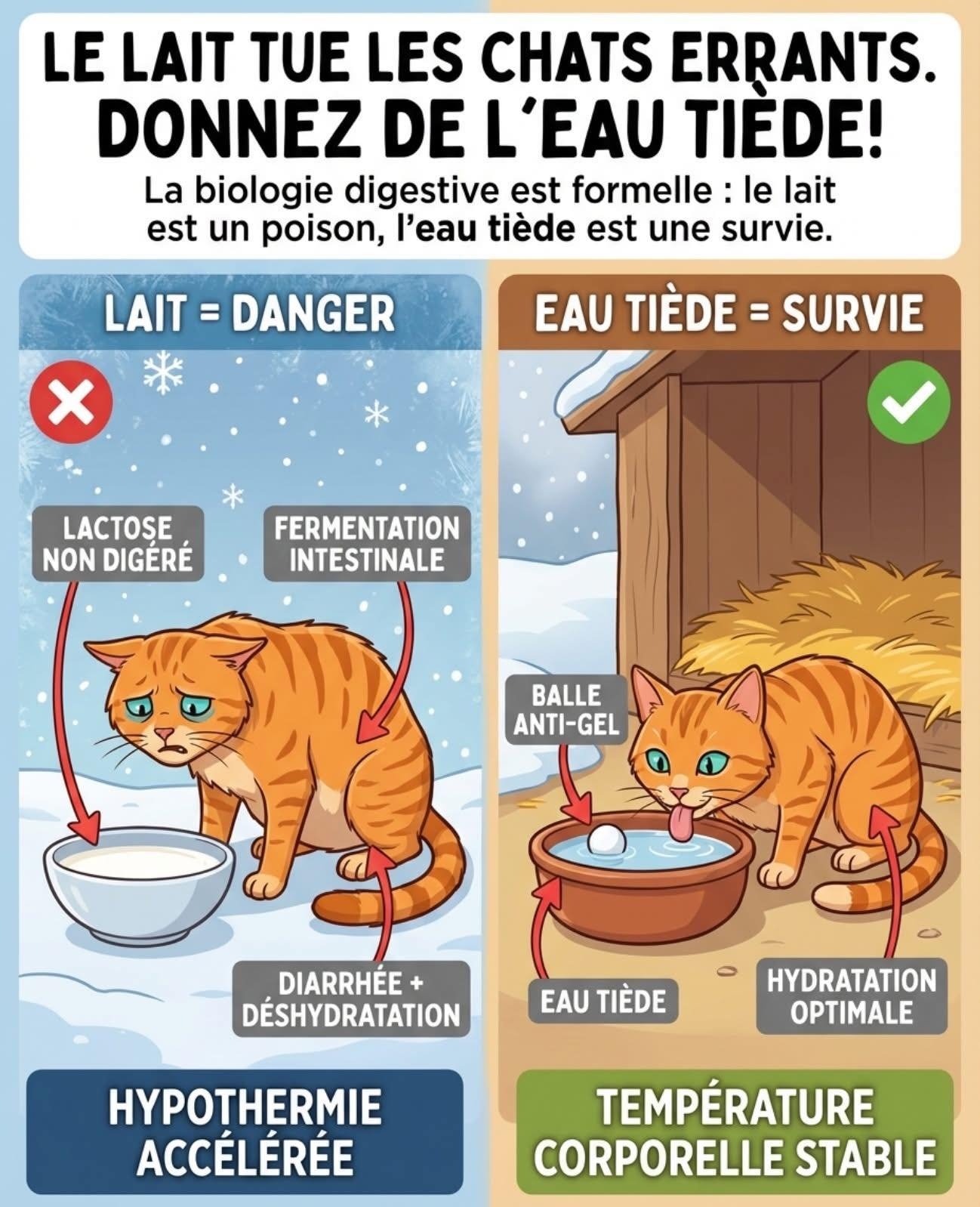 LE LAIT TUE LES CHATS ERRANTS. DONNEZ DE L'EAU TIÈDE!

La biologie digestive est formelle : le lait est un poison, l'eau tiède est une survie.

LAIT = DANGER

LACTOSE NON DIGÉRÉ

FERMENTATION INTESTINALE

DIARRHÉE + DÉSHYDRATATION

HYPOTHERMIE ACCÉLÉRÉE

EAU TIÈDE = SURVIE

BALLE ANTI-GEL

EAU TIÈDE

HYDRATATION OPTIMALE

TEMPÉRATURE CORPORELLE STABLE