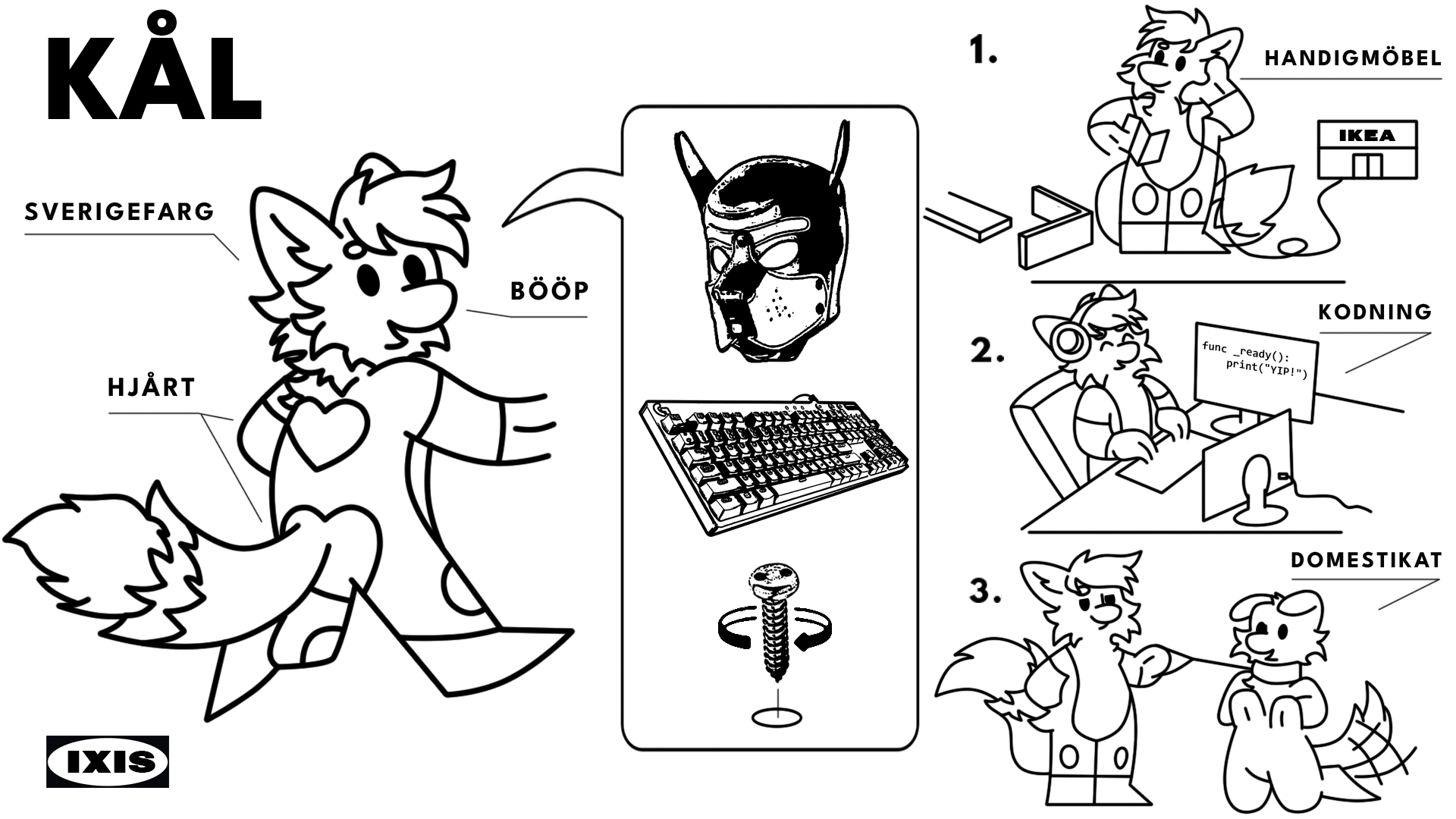 KÅL

SVERIGEFARG

BÖÖP

HJÅRT

IXIS

1.

HANDIGMÖBEL

IKEA

2.

KODNING

func _ready():
    print("YIP!")

3.

DOMESTIKAT