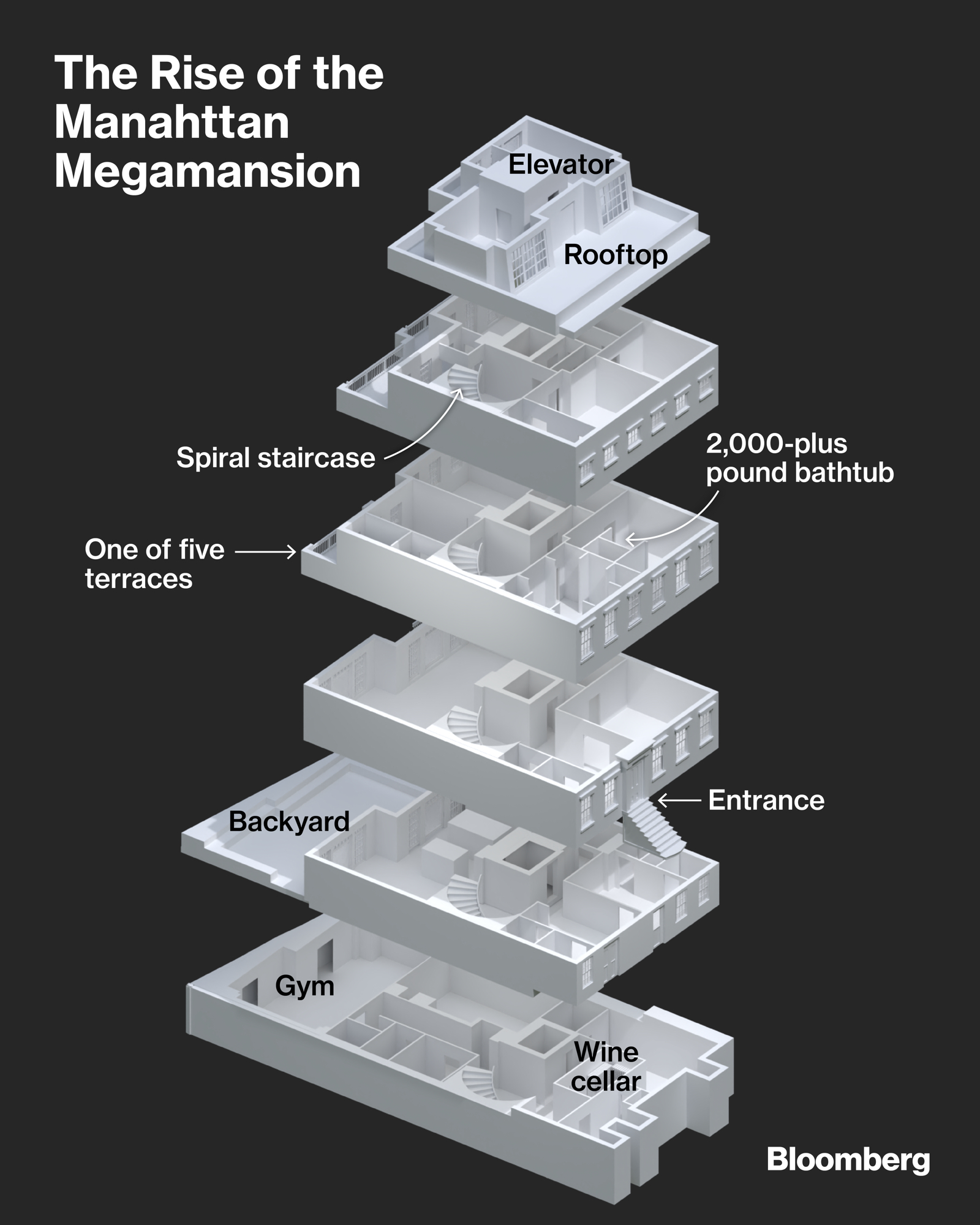 The Rise of the Manahttan Megamansion

Elevator

Rooftop

Spiral staircase

2,000-plus pound bathtub

One of five terraces

Entrance

Backyard

Gym

Wine cellar

Bloomberg