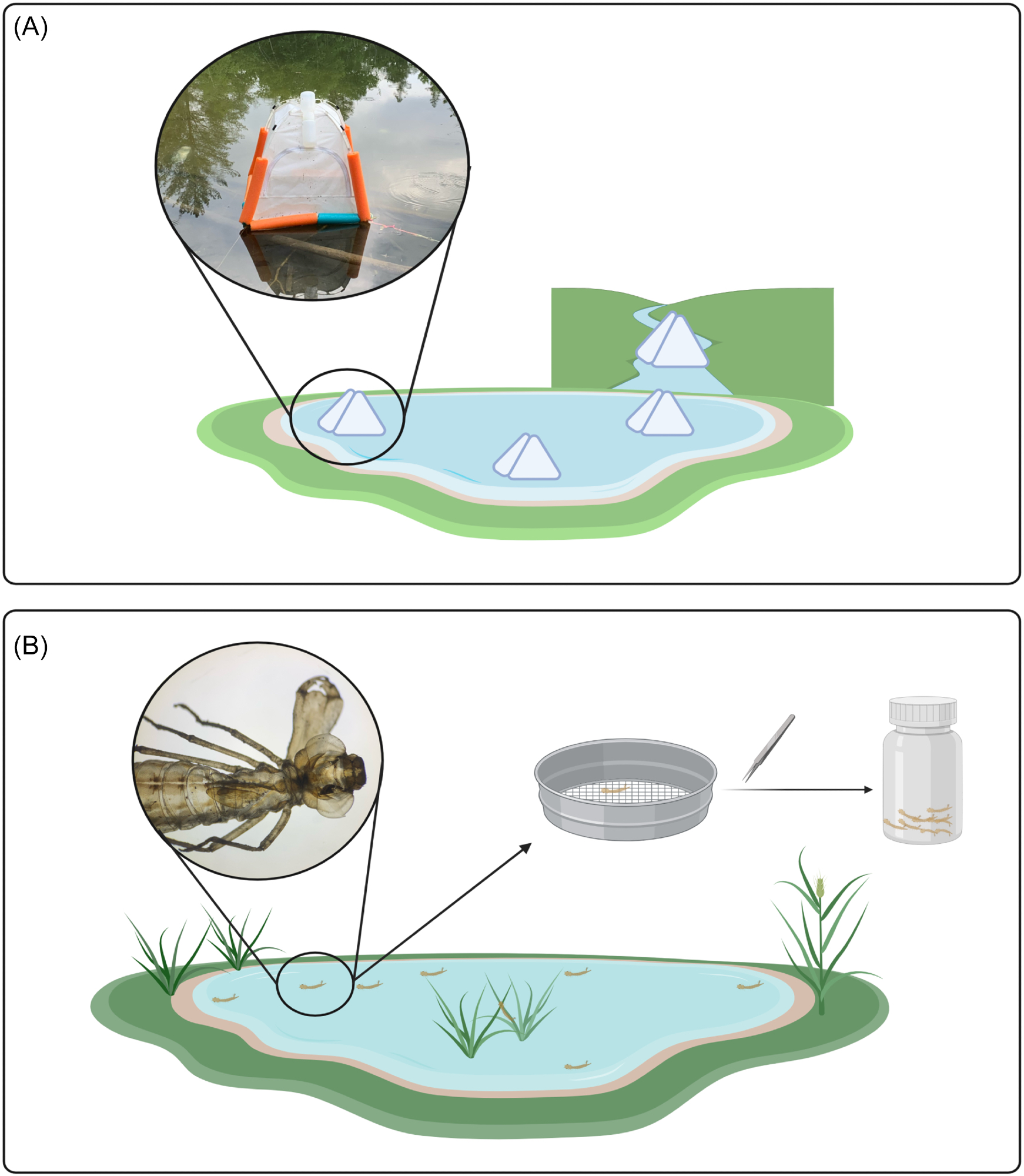 (A)

(B)