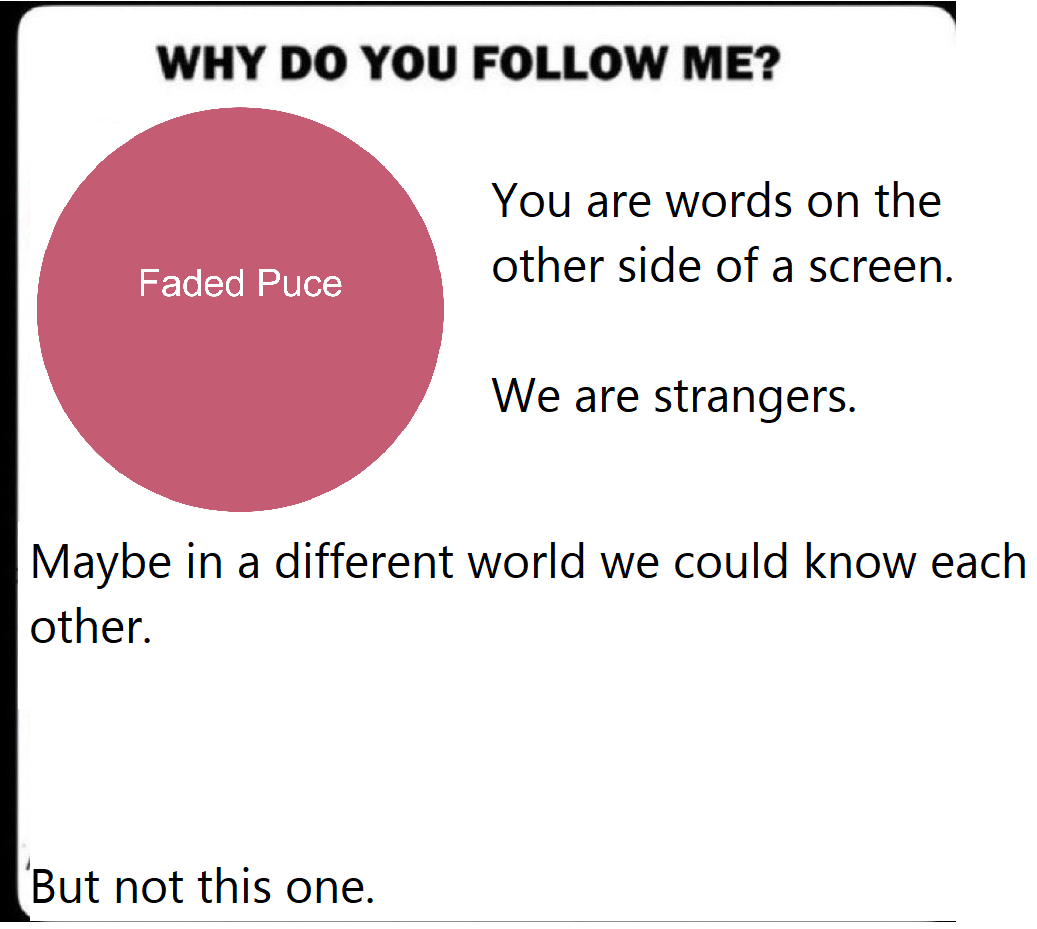 WHY DO YOU FOLLOW ME?

Faded Puce

You are words on the other side of a screen.

We are strangers.

Maybe in a different world we could know each other.

But not this one.