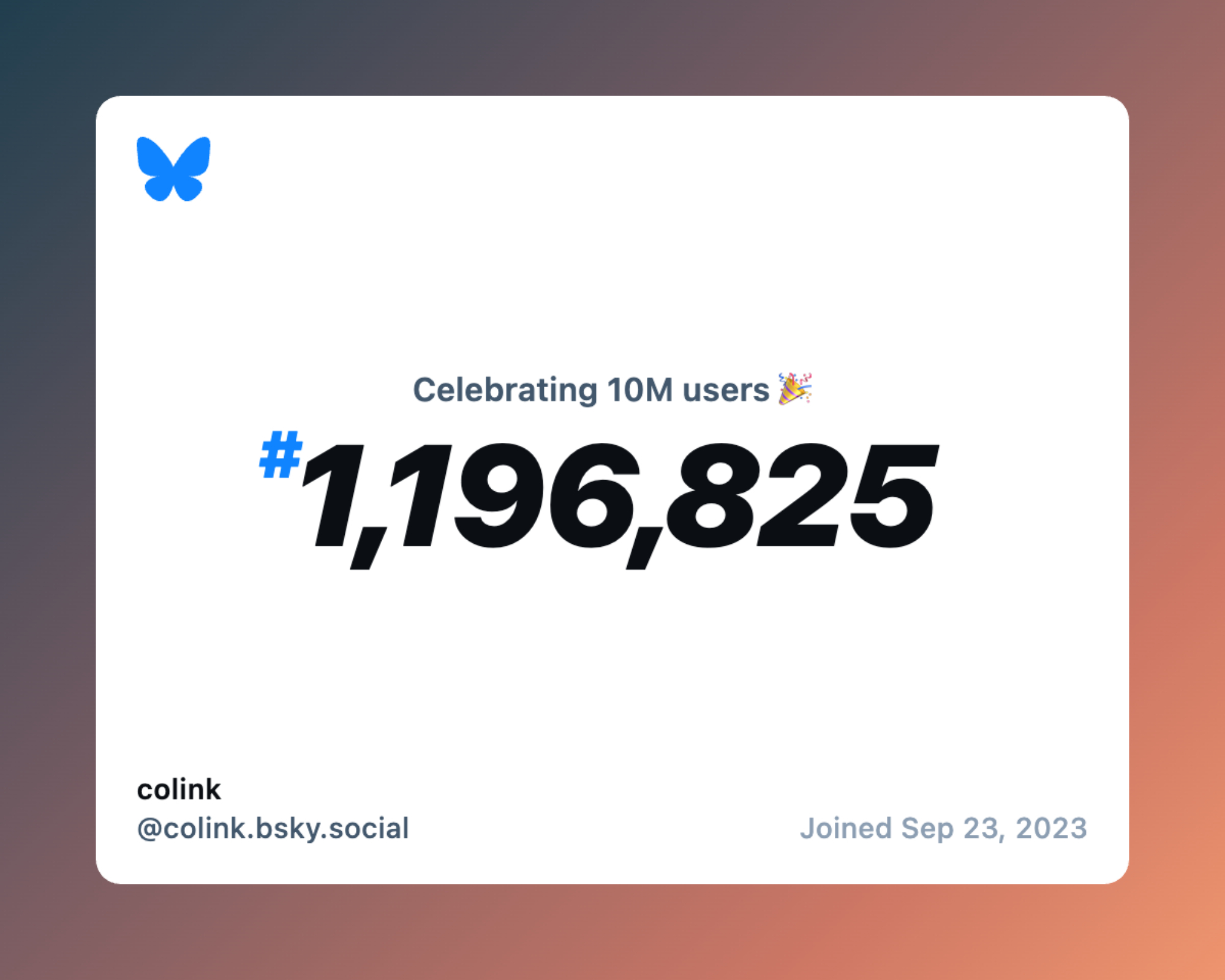 Celebrating 10M users 🎉

#1,196,825

colink
@colink.bsky.social

Joined Sep 23, 2023