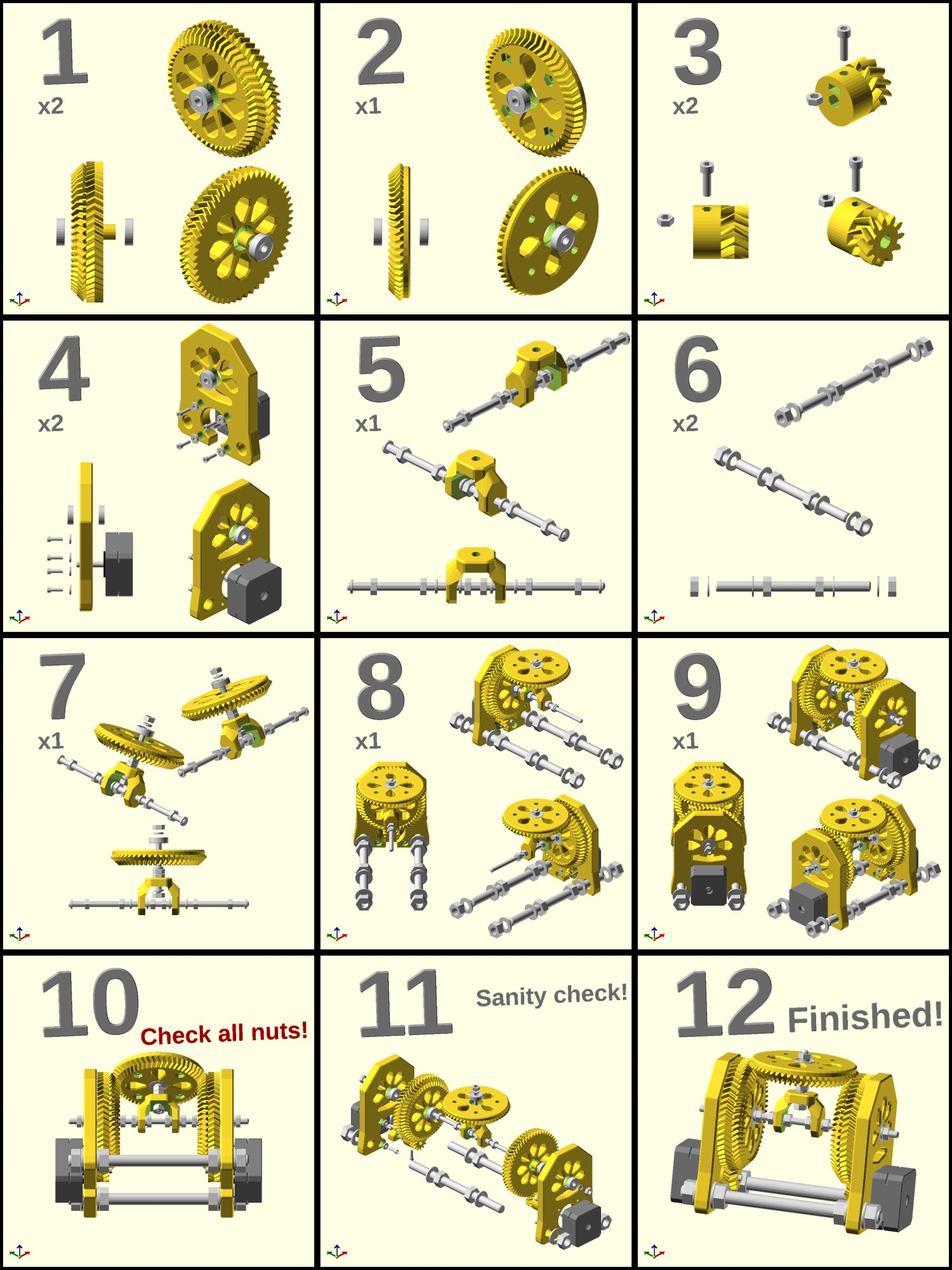 1
x2

2
x1

3
x2

4
x2

5
x1

6
x2

7
x1

8
x1

9
x1

10
Check all nuts!

11
Sanity check!

12
Finished!